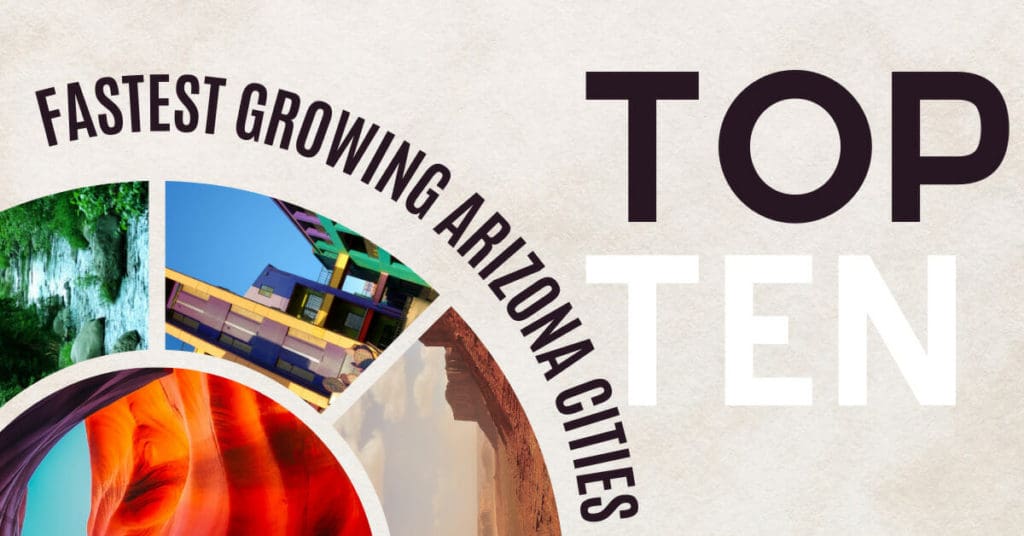 FASTEST GROWING ARIZONA CITIES

TOP
TEN