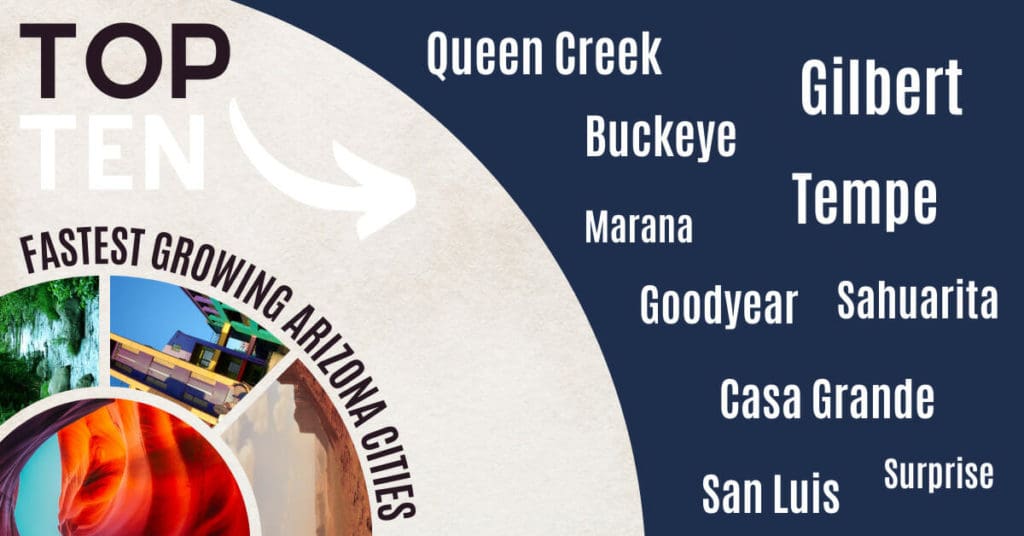 TOP
TEN

FASTEST GROWING ARIZONA CITIES

Queen Creek
Gilbert
Buckeye
Tempe
Marana
Goodyear
Sahuarita
Casa Grande
San Luis
Surprise